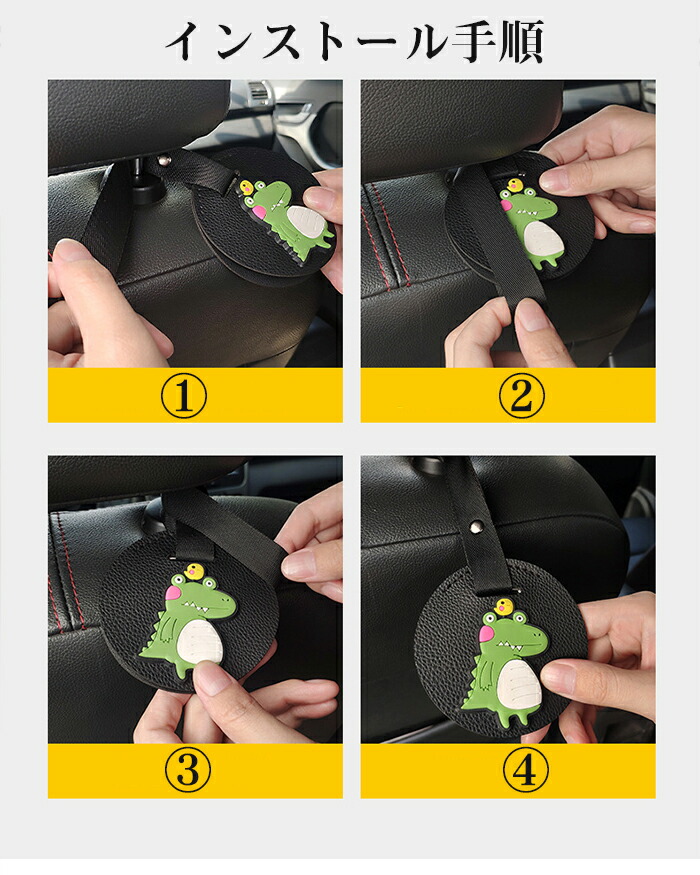 インストール手順

①

②

③

④