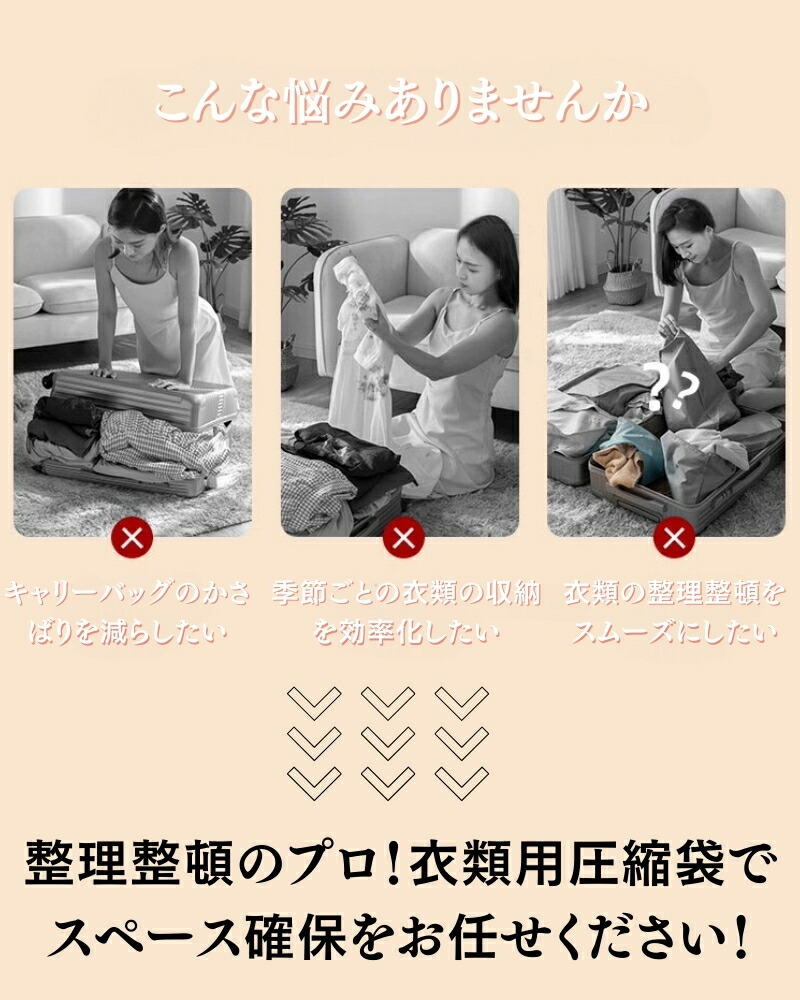 こんな悩みありませんか

??

キャリーバッグのかさばりを減らしたい

季節ごとの衣類の収納を効率化したい

衣類の整理整頓をスムーズにしたい

整理整頓のプロ！衣類用圧縮袋でスペース確保をお任せください！