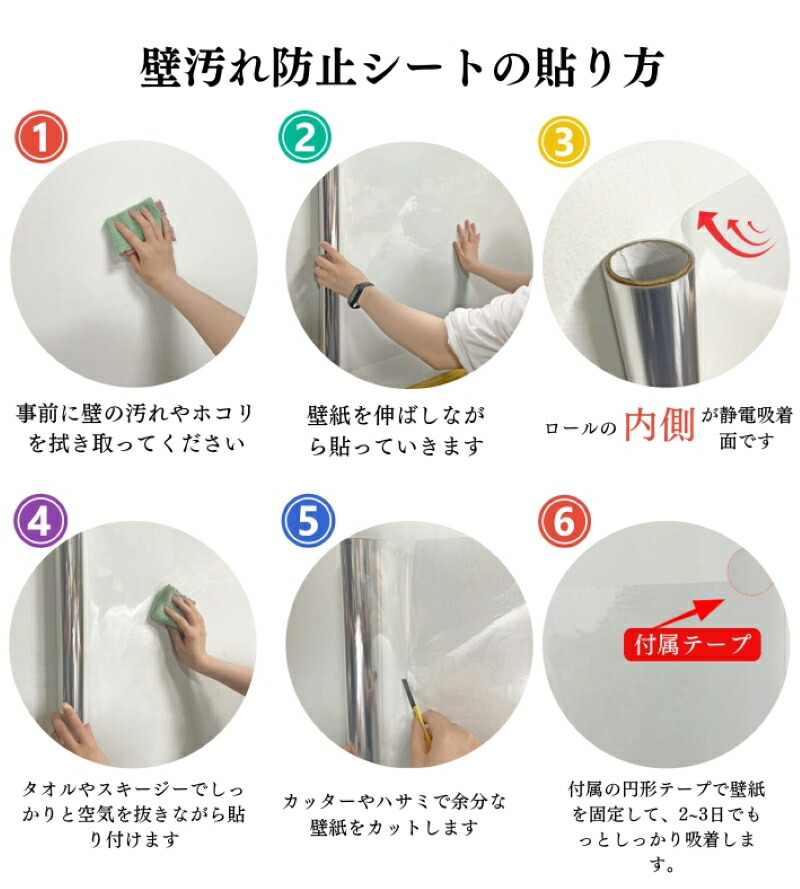 壁汚れ防止シートの貼り方

1

事前に壁の汚れやホコリを拭き取ってください

2

壁紙を伸ばしながら貼っていきます

3

ロールの内側が静電吸着面です

4

タオルやスキージーでしっかりと空気を抜きながら貼り付けます

5

カッターやハサミで余分な壁紙をカットします

6

付属テープ

付属の円形テープで壁紙を固定して、2~3日でもっとしっかり吸着します。