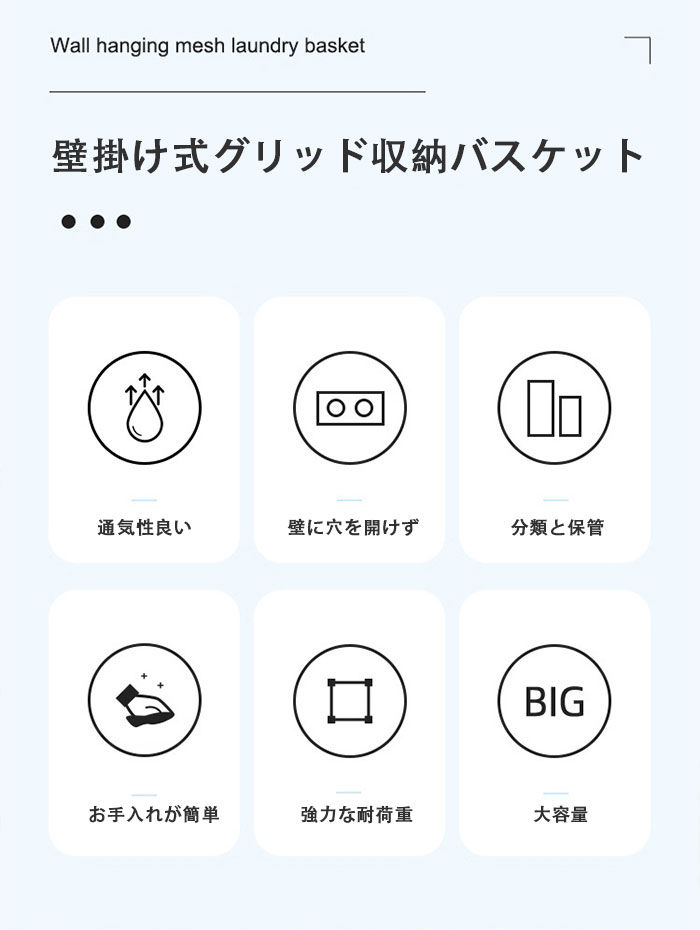 Wall hanging mesh laundry basket

壁掛け式グリッド収納バスケット

通気性良い

壁に穴を開けず

分類と保管

お手入れが簡単

強力な耐荷重

BIG

大容量