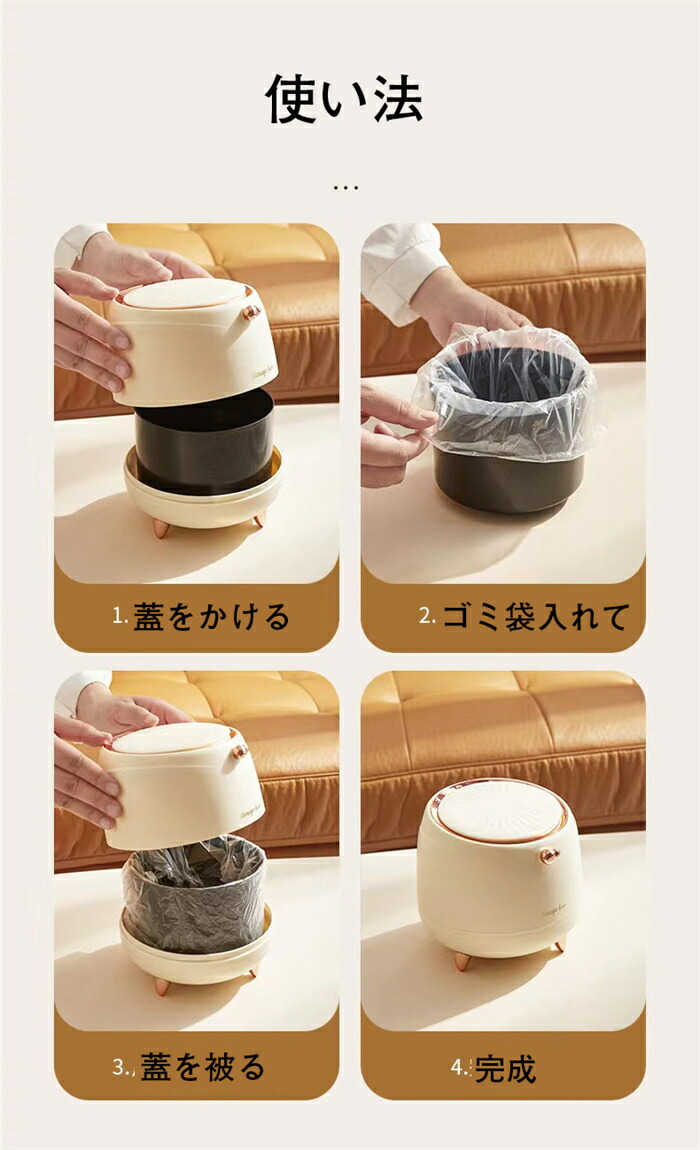 使い法

...

1. 蓋をかける

2. ゴミ袋入れて

3. 蓋を被る

4. 完成