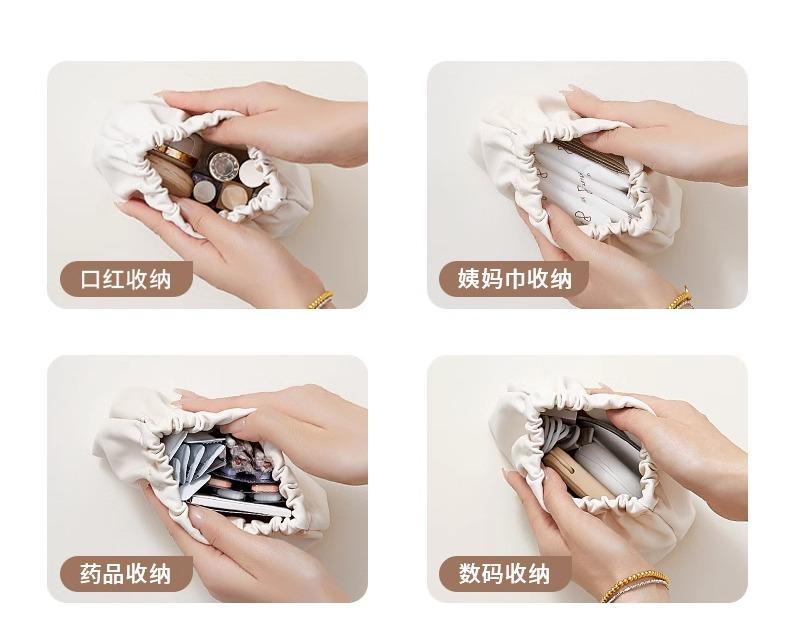 口红收纳

姨妈巾收纳

药品收纳

数码收纳