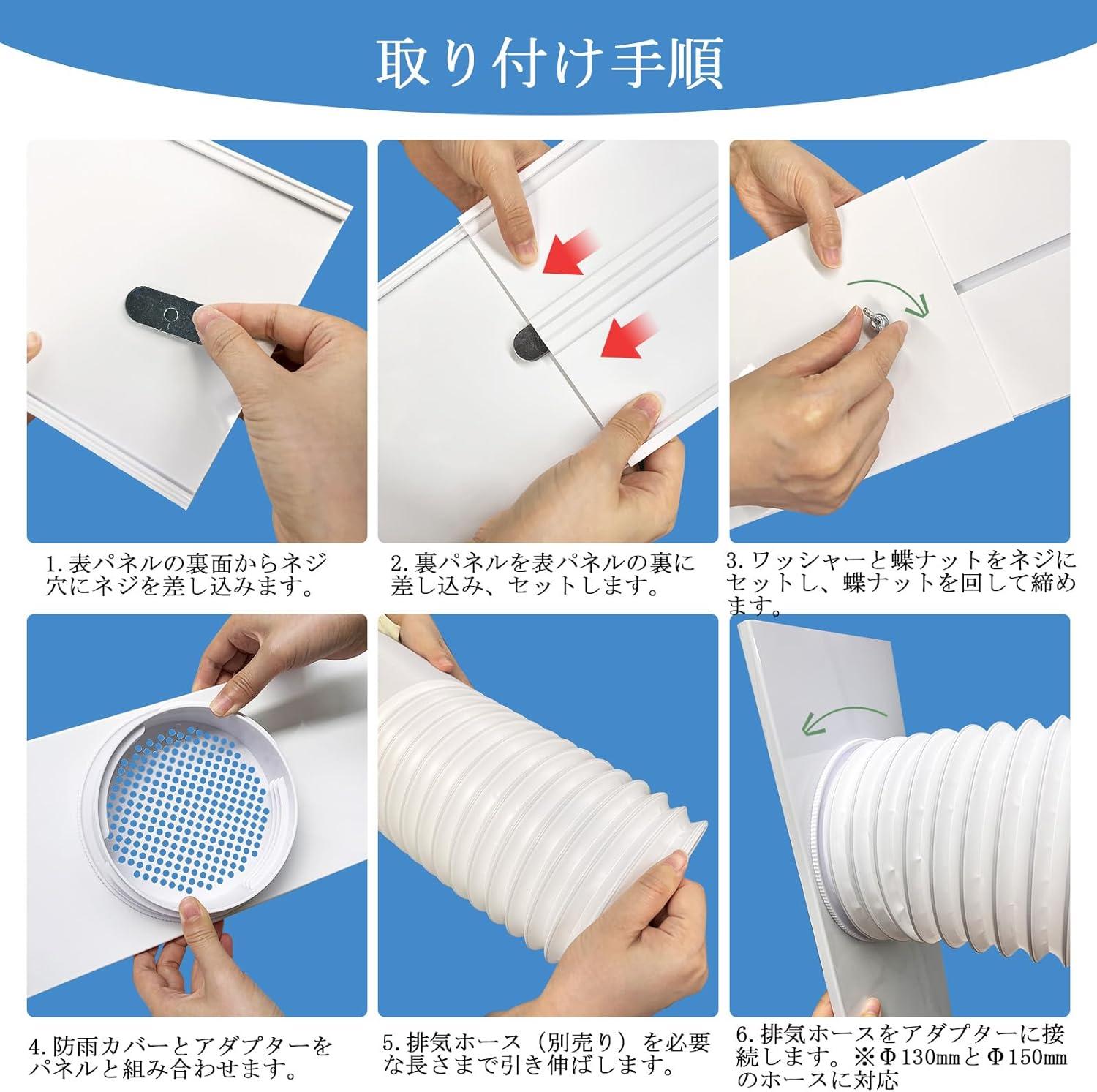 取り付け手順

1. 表パネルの裏面からネジ穴にネジを差し込みます。

2. 裏パネルを表パネルの裏に差し込み、セットします。

3. ワッシャーと蝶ナットをネジにセットし、蝶ナットを回して締めます。

4. 防雨カバーとアダプターをパネルと組み合わせます。

5. 排気ホース（別売り）を必要な長さまで引き伸ばします。

6. 排気ホースをアダプターに接続します。※Φ130㎜とΦ150㎜のホースに対応