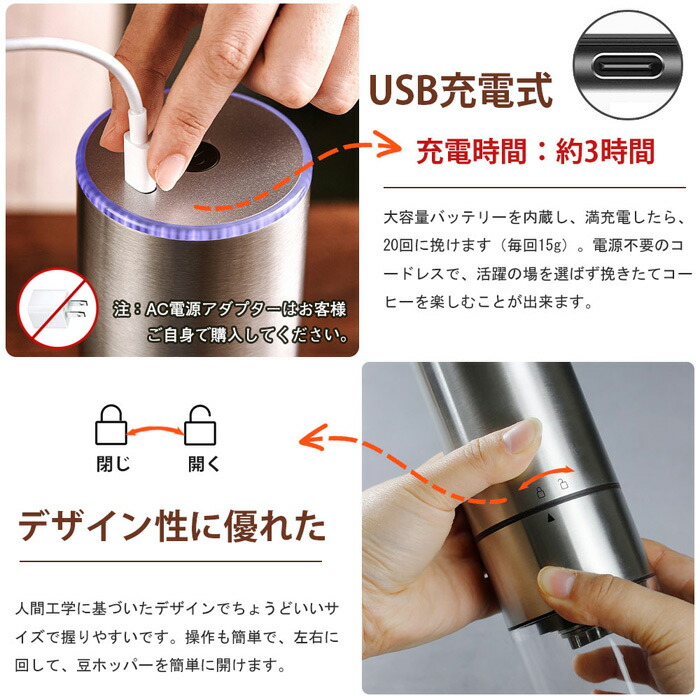 USB充電式

充電時間：約3時間

大容量バッテリーを内蔵し、満充電したら、20回に挽けます（毎回15g）。電源不要のコードレスで、活躍の場を選ばず挽きたてコーヒーを楽しむことが出来ます。

注：AC電源アダプターはお客様ご自身で購入してください。

閉じ

開く

デザイン性に優れた

人間工学に基づいたデザインでちょうどいいサイズで握りやすいです。操作も簡単で、左右に回して、豆ホッパーを簡単に開けます。